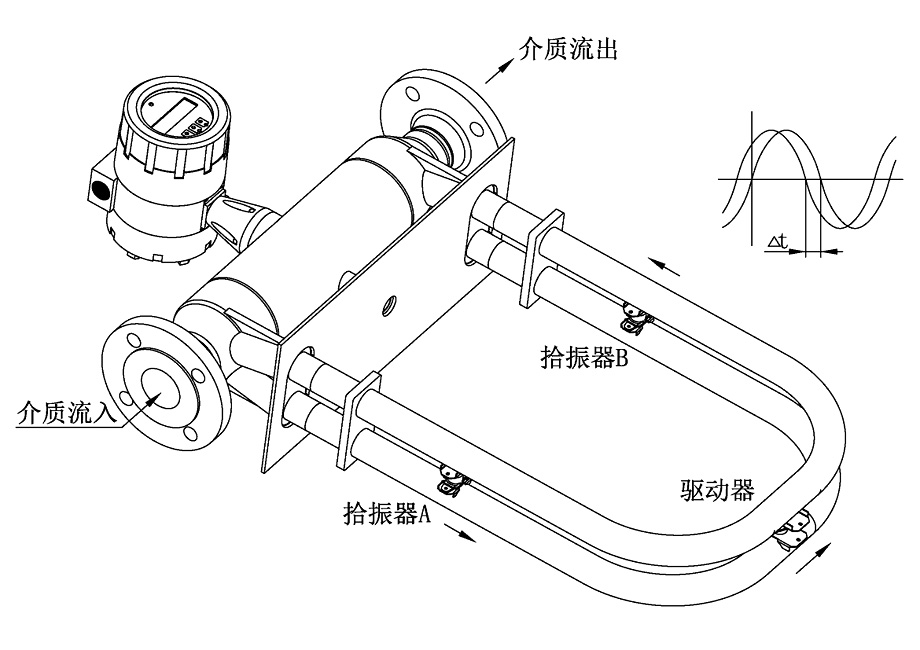 介质流出

$\Delta t$

拾振器B

介质流入

驱动器

拾振器A